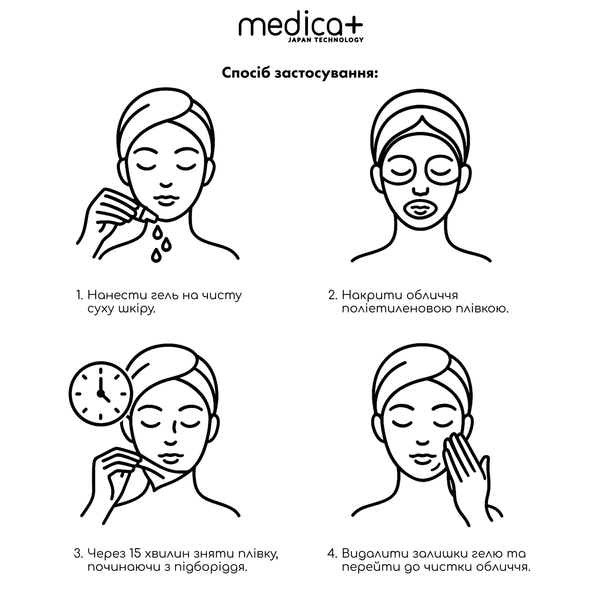 medica+
JAPAN TECHNOLOGY

Спосіб застосування:

1. Нанести гель на чисту суху шкіру.

2. Накрити обличчя поліетиленовою плівкою.

3. Через 15 хвилин зняти плівку, починаючи з підборіддя.

4. Видалити залишки гелю та перейти до чистки обличчя.